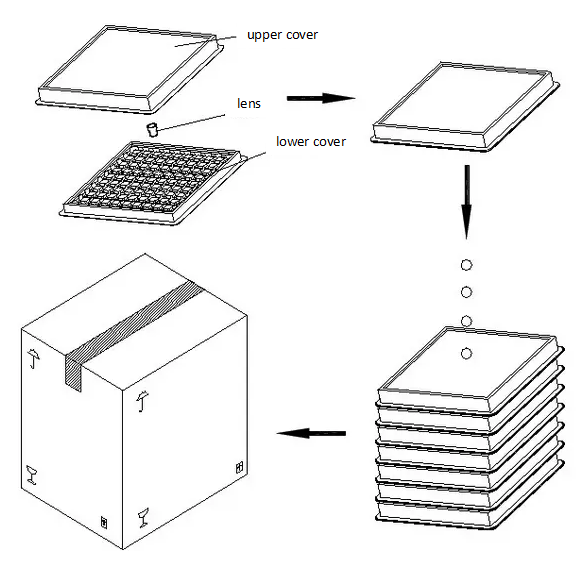 upper cover

lens

lower cover